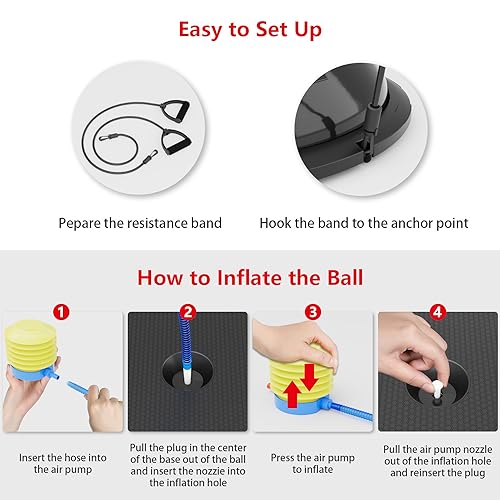 Easy to Set Up

Pepare the resistance band

Hook the band to the anchor point

How to Inflate the Ball

1

Insert the hose into the air pump

2

Pull the plug in the center of the base out of the ball and insert the nozzie into the inflation hole

3

Press the air pump to inflate

4

Pull the air pump nozzle out of the inflation hole and reinsert the plug