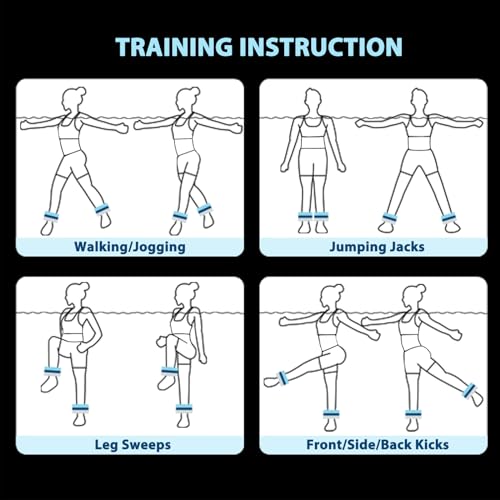 TRAINING INSTRUCTION

Walking/Jogging

Jumping Jacks

Leg Sweeps

Front/Side/Back Kicks