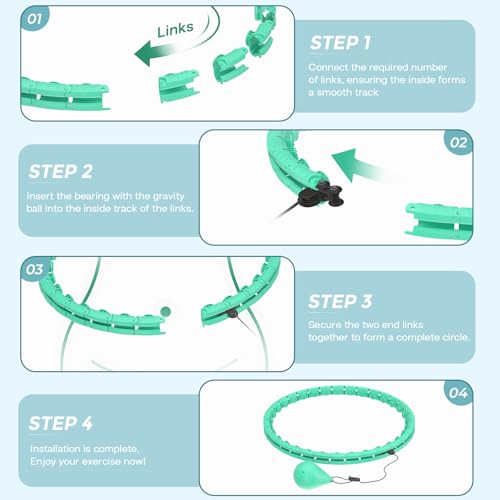 01

Links

STEP 1

Connect the required number of links, ensuring the inside forms a smooth track

STEP 2

Insert the bearing with the gravity ball into the inside track of the links.

02

03

STEP 3

Secure the two end links together to form a complete circle.

STEP 4

Installation is complete. Enjoy your exercise now!

04