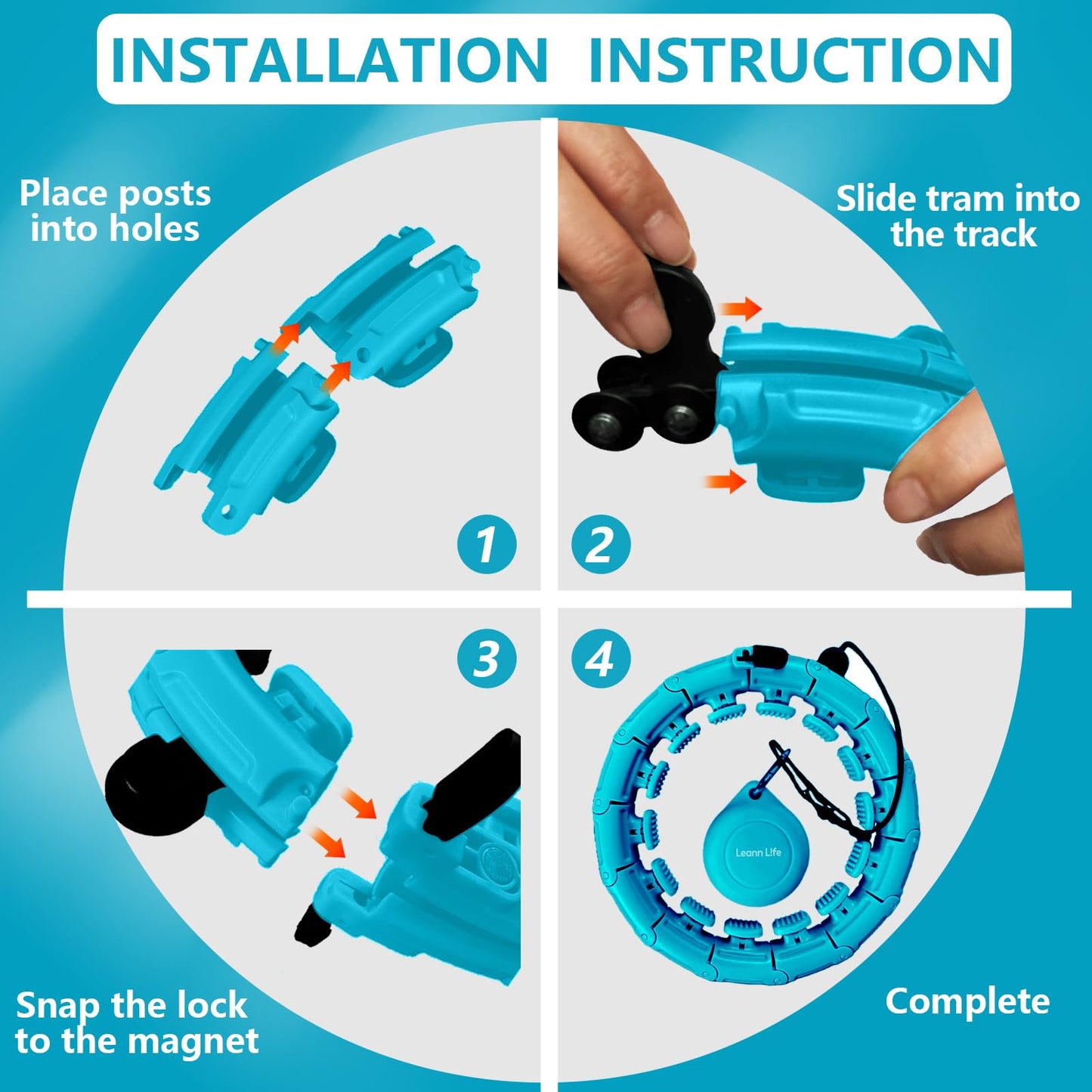 INSTALLATION INSTRUCTION

Place posts into holes

1

Slide tram into the track

2

3

Snap the lock to the magnet

4

Leann Life

Complete