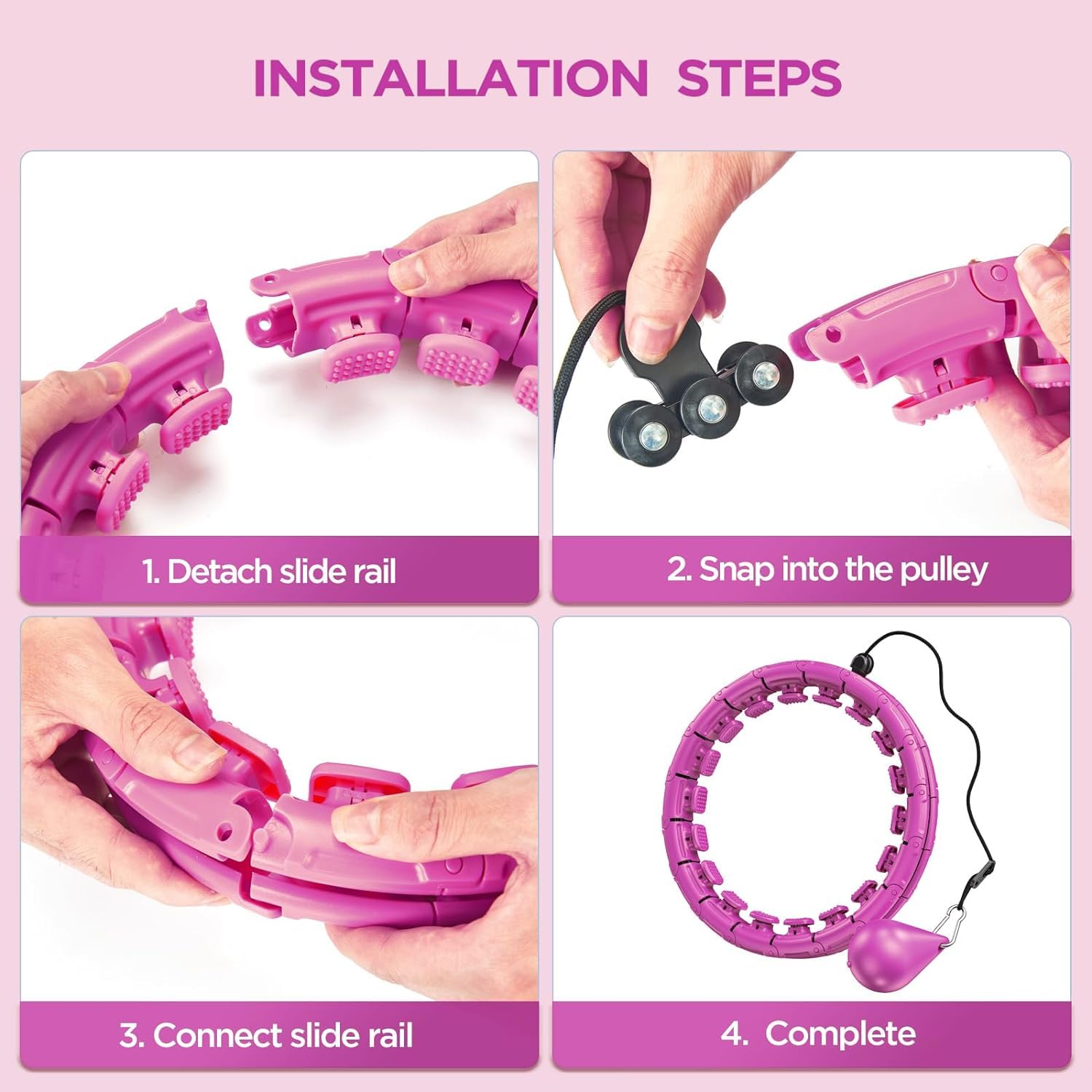 INSTALLATION STEPS

1. Detach slide rail

2. Snap into the pulley

3. Connect slide rail

4. Complete